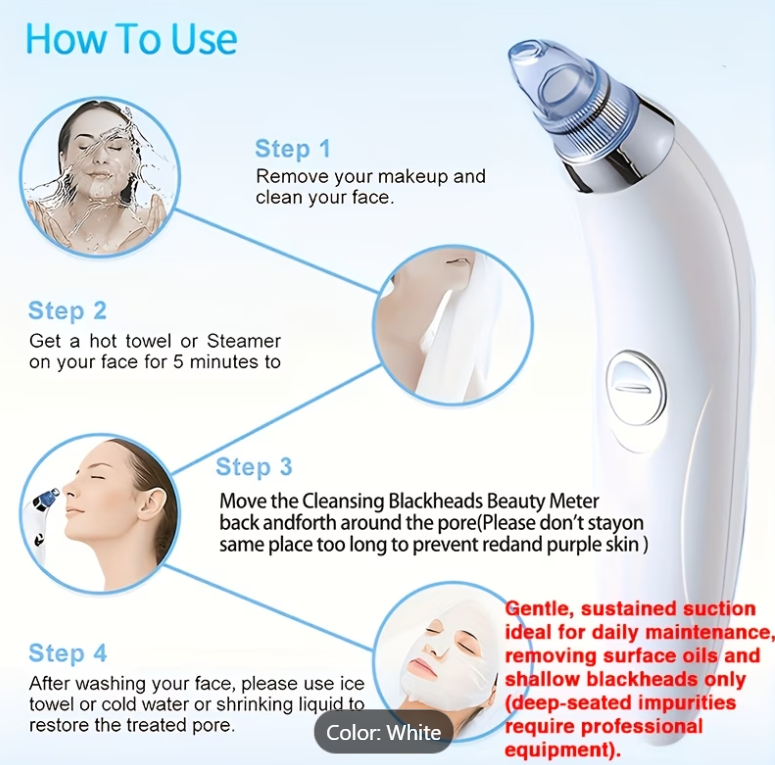 How To Use

Step 1
Remove your makeup and clean your face.

Step 2
Get a hot towel or Steamer on your face for 5 minutes to

Step 3
Move the Cleansing Blackheads Beauty Meter back andforth around the pore(Please don't stayon same place too long to prevent redand purple skin )

Step 4
After washing your face, please use ice towel or cold water or shrinking liquid to restore the treated pore.

Gentle, sustained suction ideal for daily maintenance, removing surface oils and shallow blackheads only (deep-seated impurities require professional equipment).

Color: White